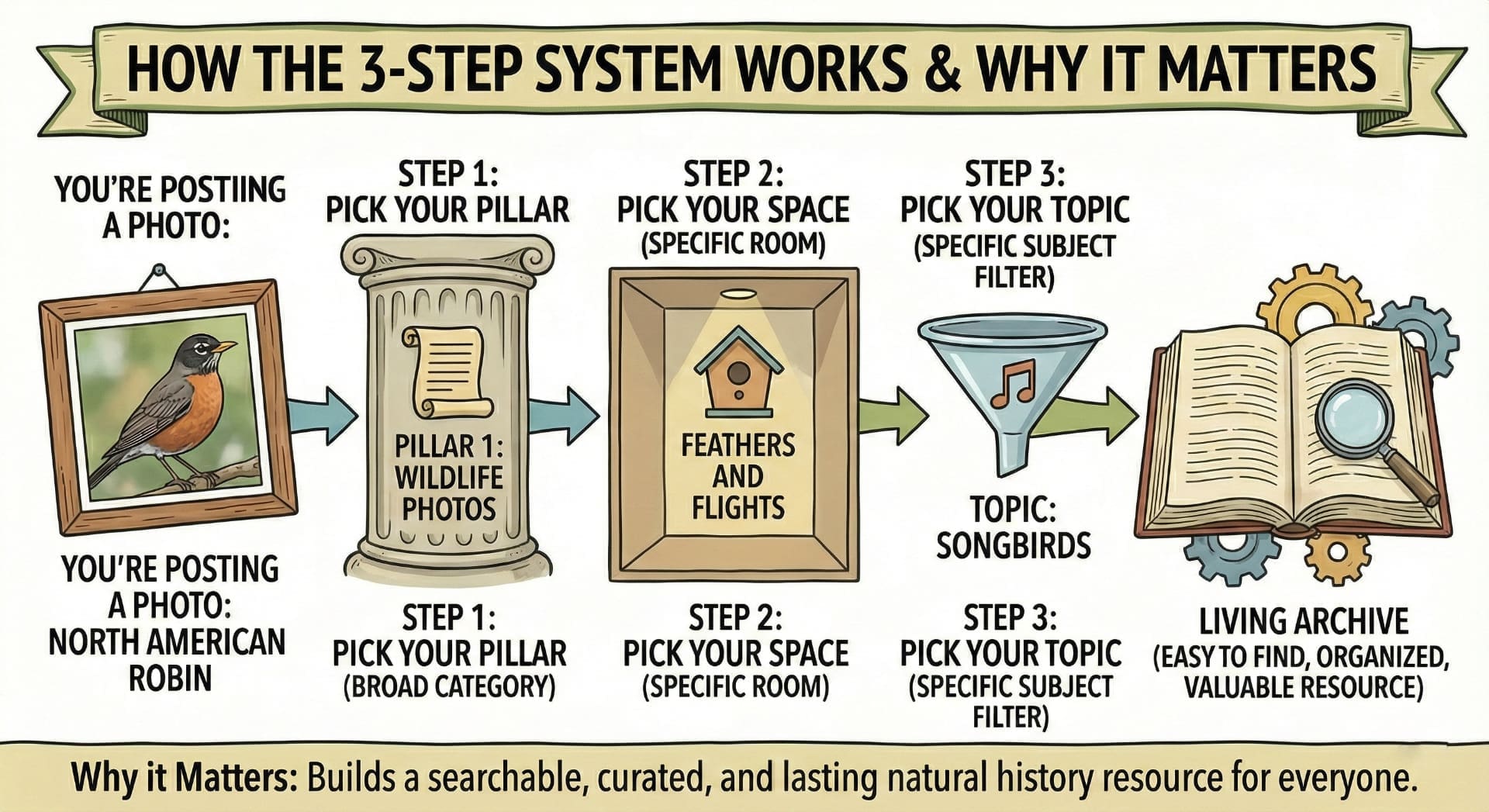 HOW THE 3-STEP SYSTEM WORKS & WHY IT MATTERS

YOU'RE POSTIING A PHOTO:

STEP 1: PICK YOUR PILLAR

STEP 2: PICK YOUR SPACE (SPECIFIC ROOM)

STEP 3: PICK YOUR TOPIC (SPECIFIC SUBJECT FILTER)

PILLAR 1: WILDLIFE PHOTOS

FEATHERS AND FLIGHTS

TOPIC: SONGBIRDS

YOU'RE POSTING A PHOTO: NORTH AMERICAN ROBIN

STEP 1: PICK YOUR PILLAR (BROAD CATEGORY)

STEP 2: PICK YOUR SPACE (SPECIFIC ROOM)

STEP 3: PICK YOUR TOPIC (SPECIFIC SUBJECT FILTER)

LIVING ARCHIVE (EASY TO FIND, ORGANIZED, VALUABLE RESOURCE)

Why it Matters: Builds a searchable, curated, and lasting natural history resource for everyone.